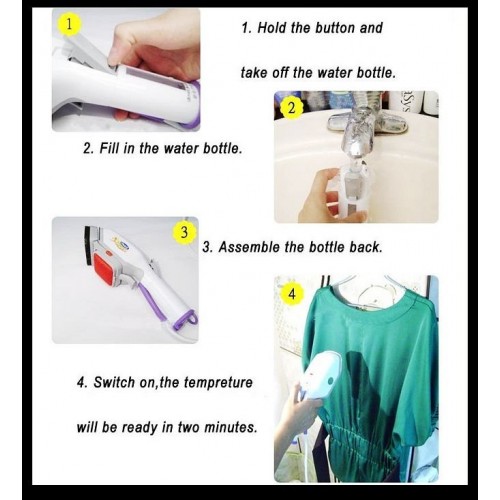 1

1. Hold the button and

take off the water bottle.

2

2. Fill in the water bottle.

3

3. Assemble the bottle back.

4

4. Switch on,the tempreture

will be ready in two minutes.